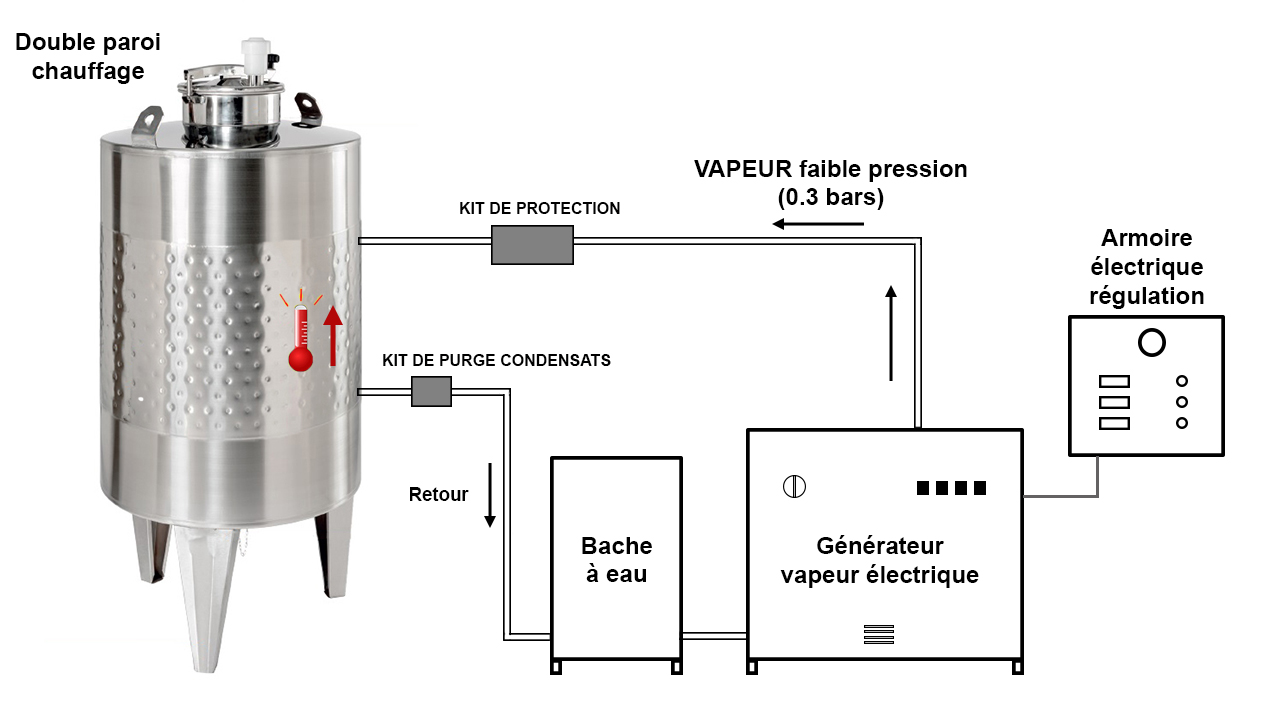 Double paroi chauffage

VAPEUR faible pression (0.3 bars)

KIT DE PROTECTION

Armoire électrique régulation

KIT DE PURGE CONDENSATS

Retour

Bache à eau

Générateur vapeur électrique